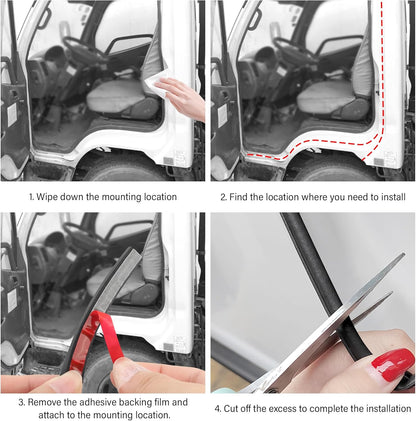 1. Wipe down the mounting location

2. Find the location where you need to install

3. Remove the adhesive backing film and attach to the mounting location.

4. Cut off the excess to complete the installation